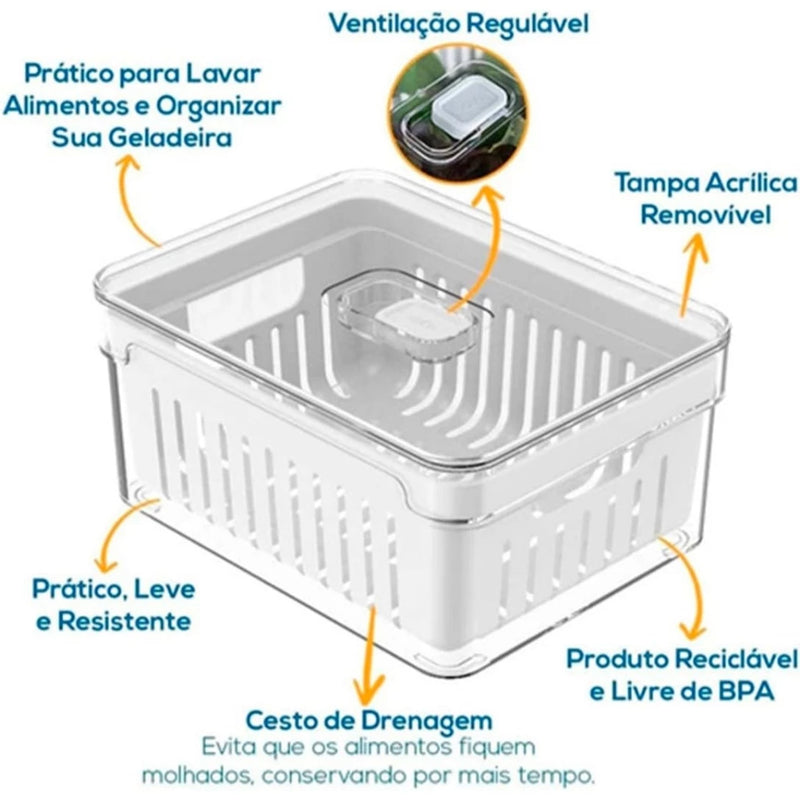 Ventilação Regulável

Prático para Lavar Alimentos e Organizar Sua Geladeira

Tampa Acrílica Removível

Prático, Leve e Resistente

Produto Reciclável e Livre de BPA

Cesto de Drenagem
Evita que os alimentos fiquem molhados, conservando por mais tempo.